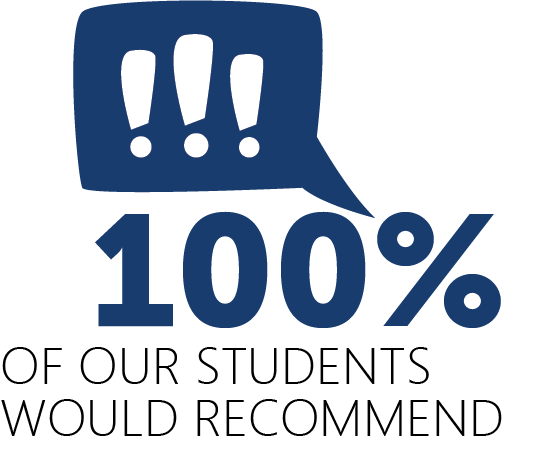 !!!

100%

OF OUR STUDENTS WOULD RECOMMEND